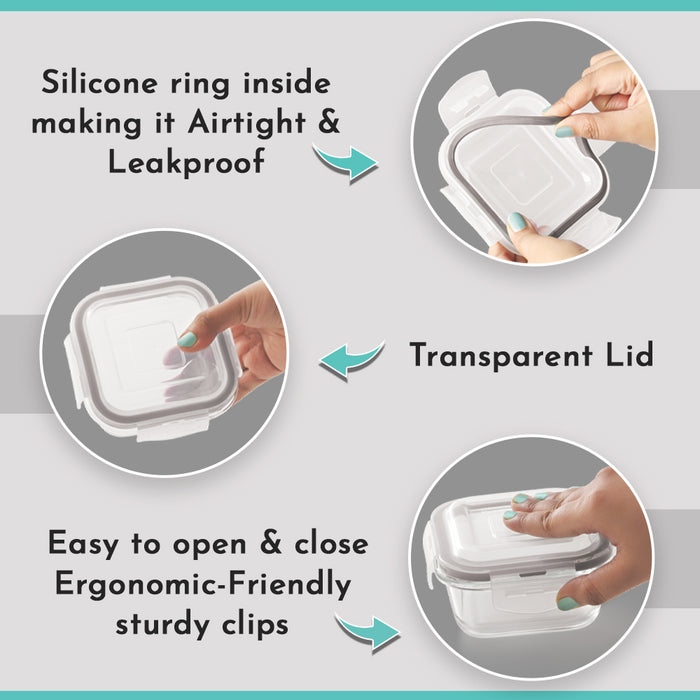 Silicone ring inside making it Airtight & Leakproof

Transparent Lid

Easy to open & close Ergonomic-Friendly sturdy clips