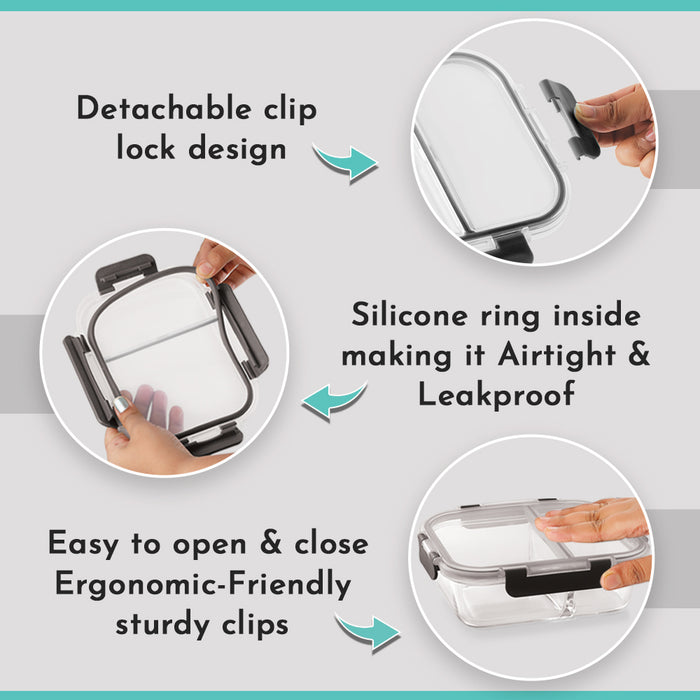 Detachable clip lock design

Silicone ring inside making it Airtight & Leakproof

Easy to open & close Ergonomic-Friendly sturdy clips