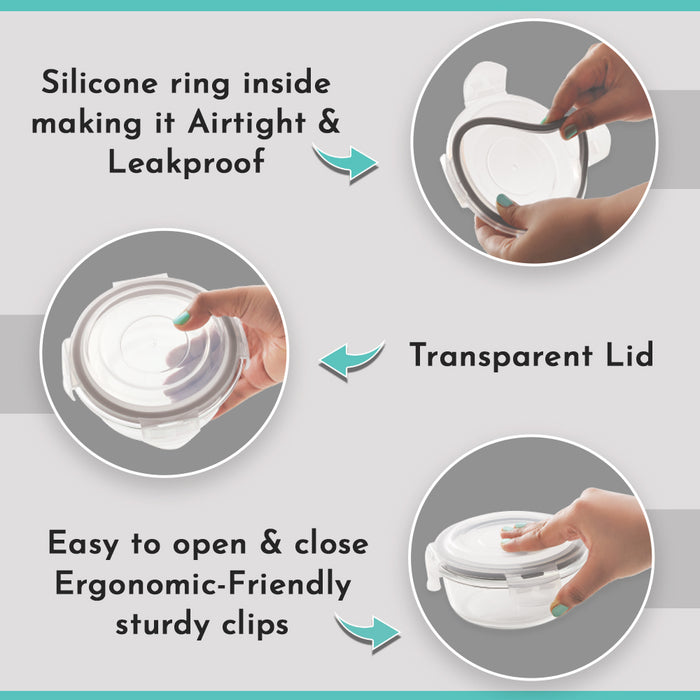 Silicone ring inside making it Airtight & Leakproof

Transparent Lid

Easy to open & close Ergonomic-Friendly sturdy clips