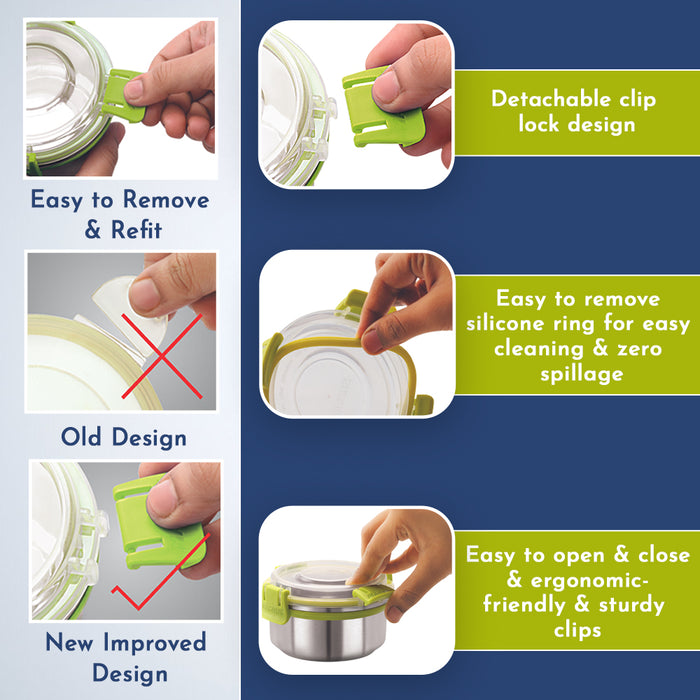 Easy to Remove & Refit

Old Design

New Improved Design

Detachable clip lock design

Easy to remove silicone ring for easy cleaning & zero spillage

Easy to open & close & ergonomic-friendly & sturdy clips