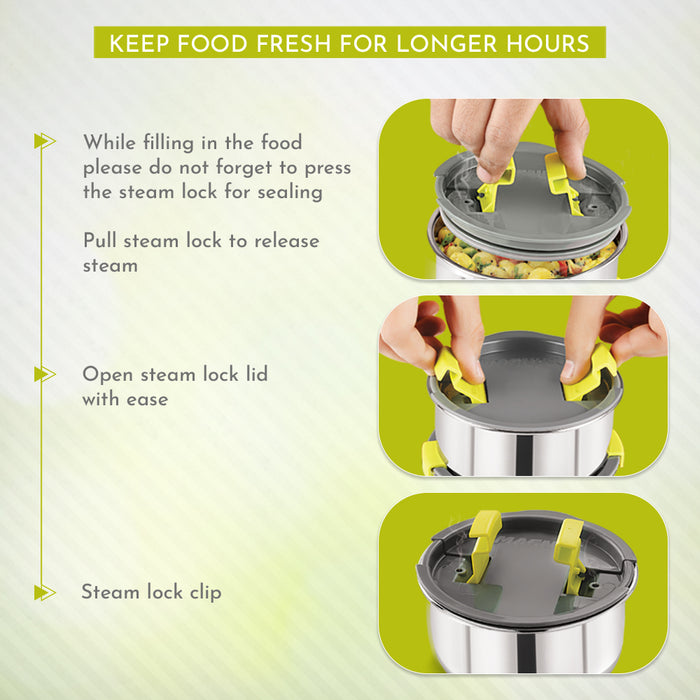 KEEP FOOD FRESH FOR LONGER HOURS

While filling in the food please do not forget to press the steam lock for sealing

Pull steam lock to release steam

Open steam lock lid with ease

Steam lock clip