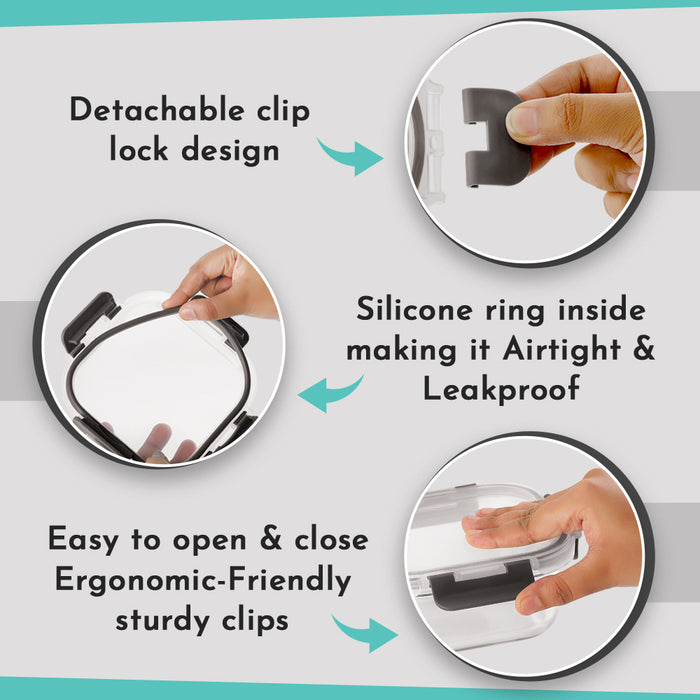 Detachable clip lock design

Silicone ring inside making it Airtight & Leakproof

Easy to open & close Ergonomic-Friendly sturdy clips