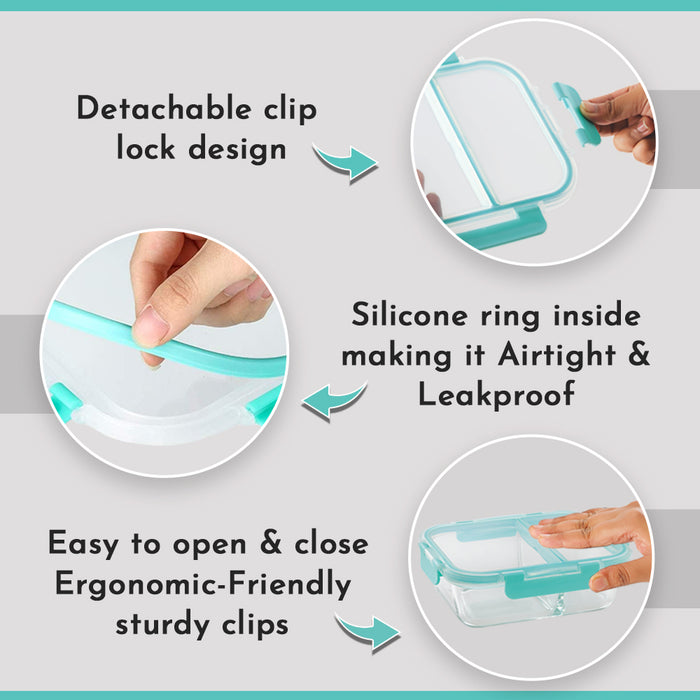 Detachable clip lock design

Silicone ring inside making it Airtight & Leakproof

Easy to open & close Ergonomic-Friendly sturdy clips