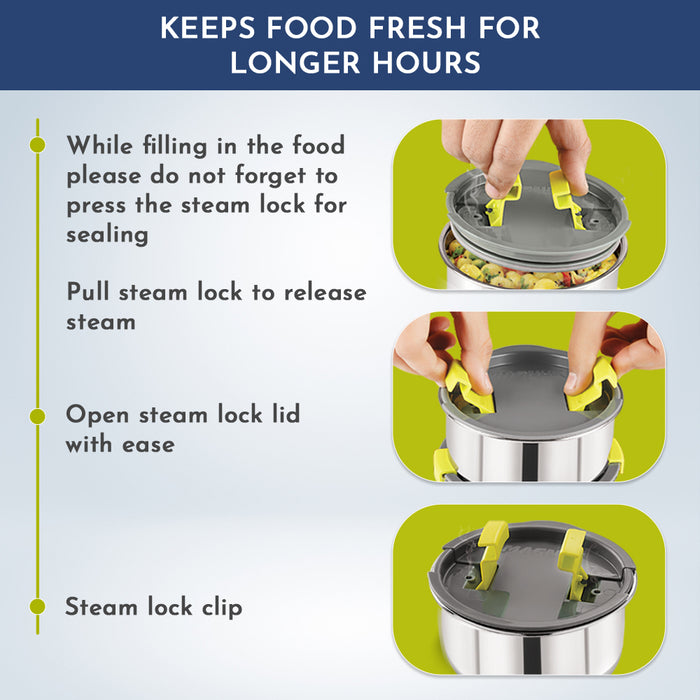 KEEPS FOOD FRESH FOR LONGER HOURS

While filling in the food please do not forget to press the steam lock for sealing

Pull steam lock to release steam

Open steam lock lid with ease

Steam lock clip