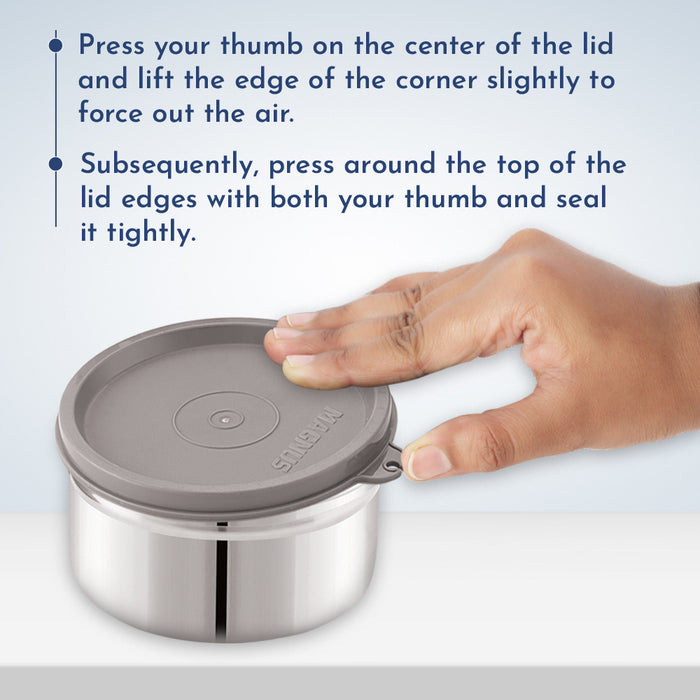 Press your thumb on the center of the lid and lift the edge of the corner slightly to force out the air.

Subsequently, press around the top of the lid edges with both your thumb and seal it tightly.

MAGNUS