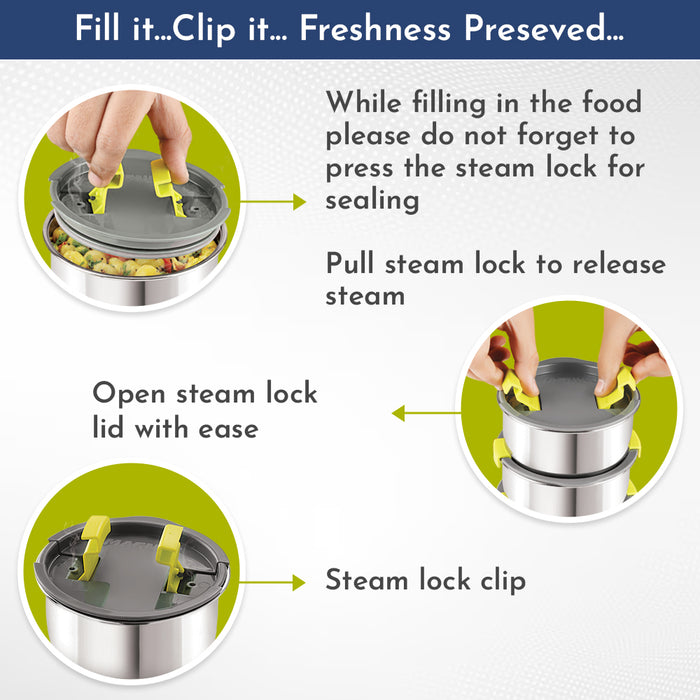 Fill it...Clip it... Freshness Preseved...

While filling in the food please do not forget to press the steam lock for sealing

Pull steam lock to release steam

Open steam lock lid with ease

Steam lock clip