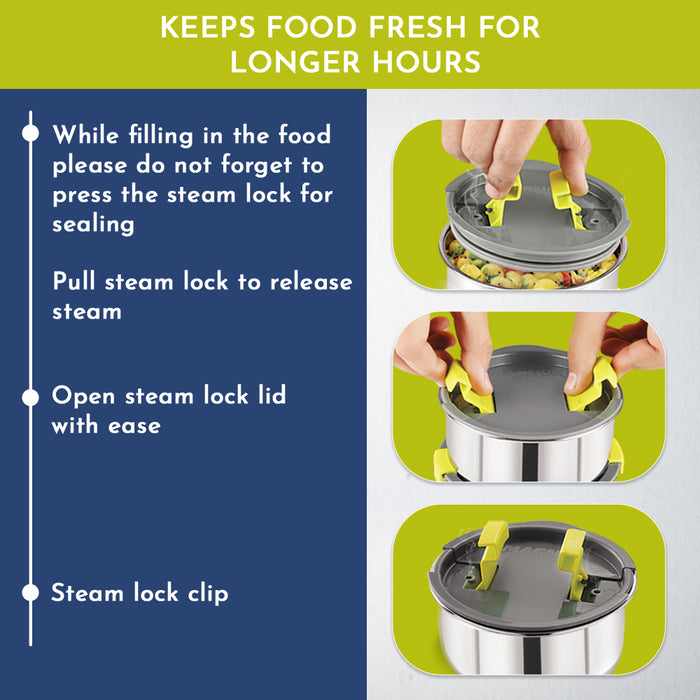 KEEPS FOOD FRESH FOR LONGER HOURS

While filling in the food please do not forget to press the steam lock for sealing

Pull steam lock to release steam

Open steam lock lid with ease

Steam lock clip