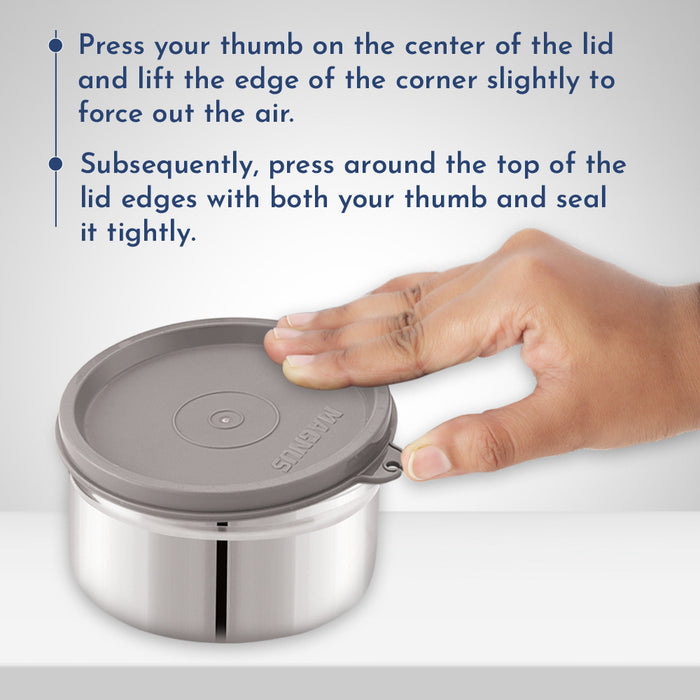 Press your thumb on the center of the lid and lift the edge of the corner slightly to force out the air.

Subsequently, press around the top of the lid edges with both your thumb and seal it tightly.

MAGNUS