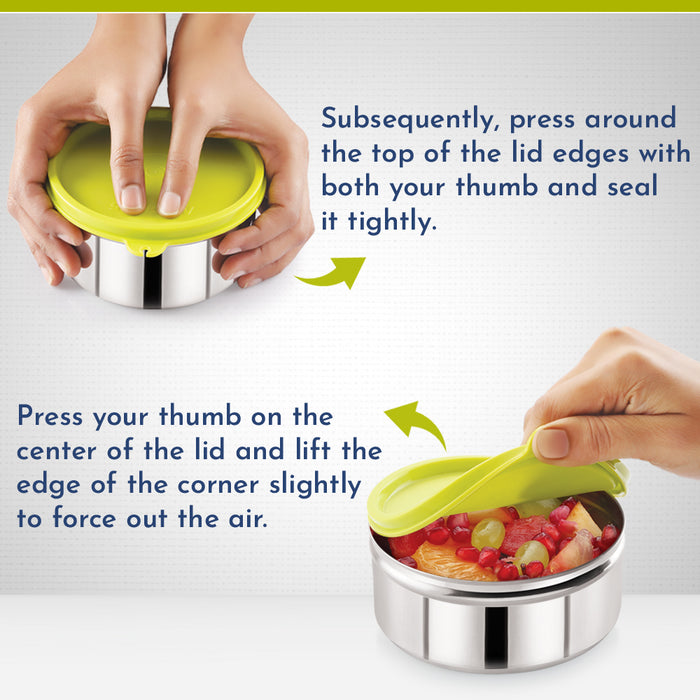 Subsequently, press around the top of the lid edges with both your thumb and seal it tightly.

Press your thumb on the center of the lid and lift the edge of the corner slightly to force out the air.