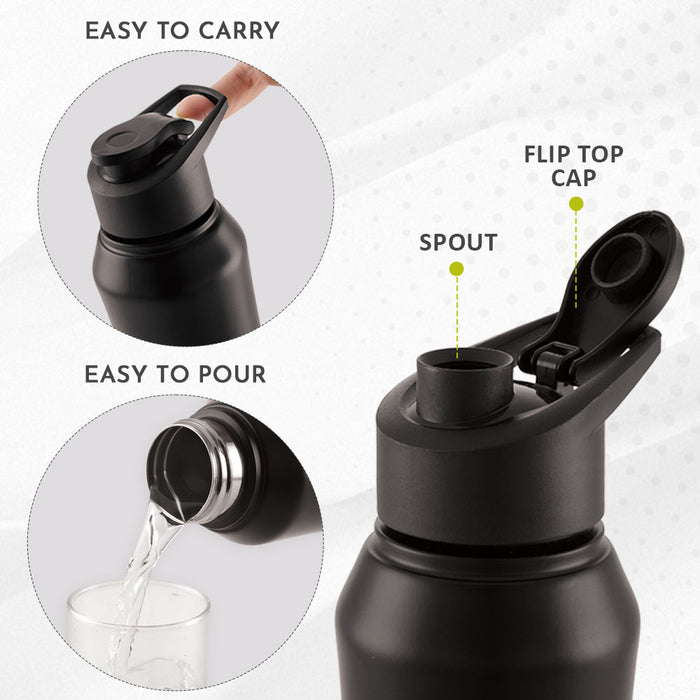 EASY TO CARRY

FLIP TOP CAP

SPOUT

EASY TO POUR