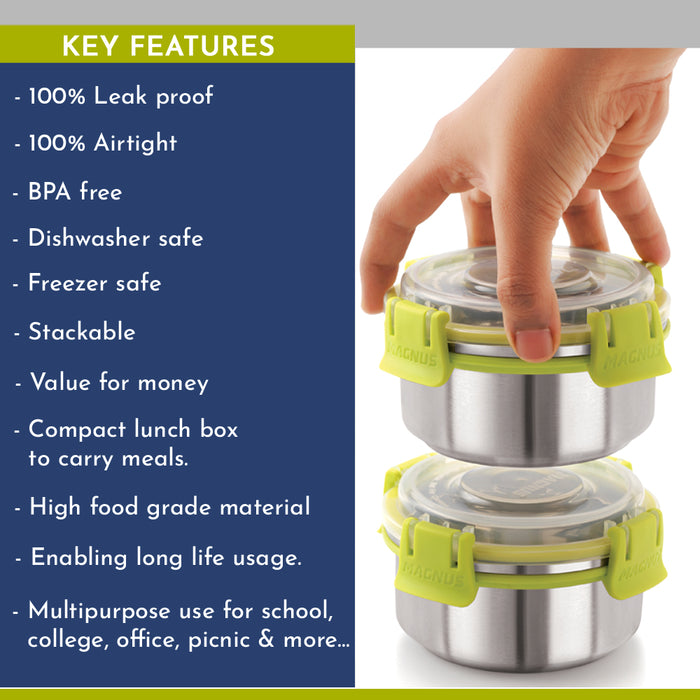 KEY FEATURES

- 100% Leak proof

- 100% Airtight

- BPA free

- Dishwasher safe

- Freezer safe

- Stackable

- Value for money

- Compact lunch box to carry meals.

- High food grade material

- Enabling long life usage.

- Multipurpose use for school, college, office, picnic & more...

MAGNUS

MAGNUS

MAGNUS

MAGNUS

MAGNUS