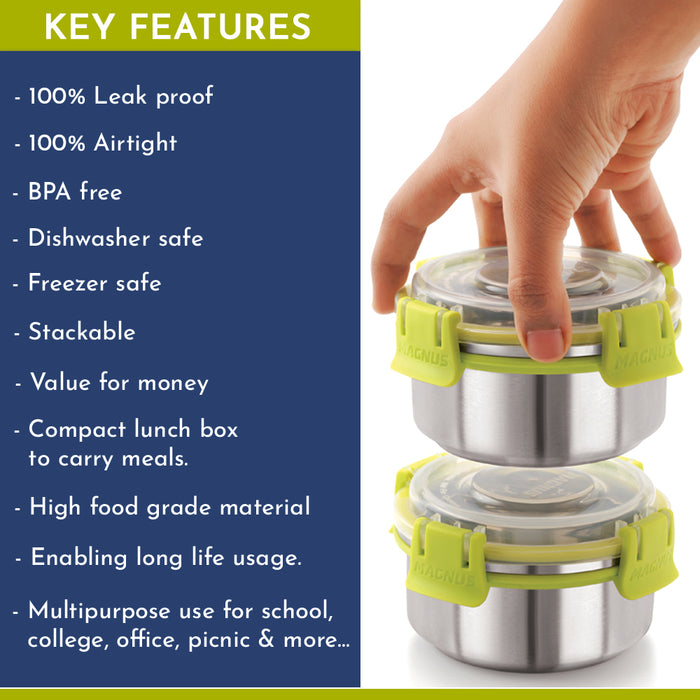 KEY FEATURES

- 100% Leak proof

- 100% Airtight

- BPA free

- Dishwasher safe

- Freezer safe

- Stackable

- Value for money

- Compact lunch box to carry meals.

- High food grade material

- Enabling long life usage.

- Multipurpose use for school, college, office, picnic & more...

MAGNUS

MAGNUS

MAGNUS

MAGNUS

MAGNUS