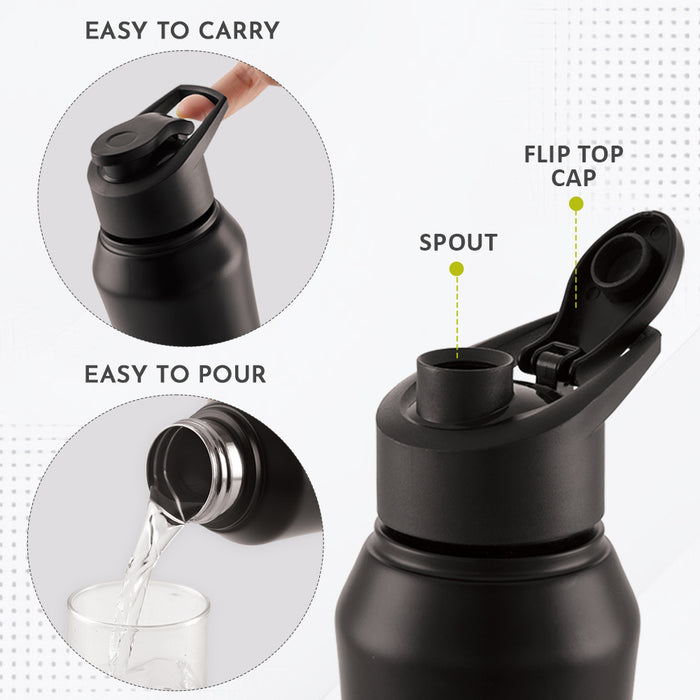 EASY TO CARRY

EASY TO POUR

FLIP TOP CAP

SPOUT