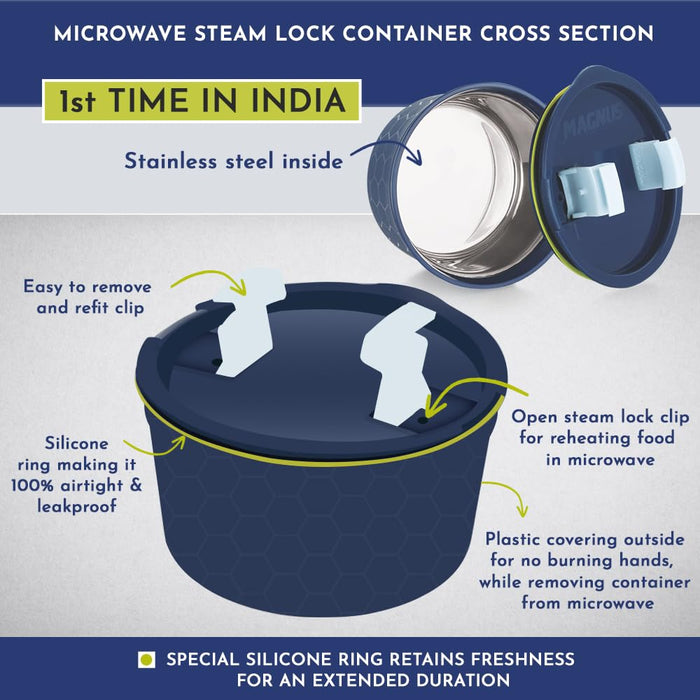 MICROWAVE STEAM LOCK CONTAINER CROSS SECTION

1st TIME IN INDIA

Stainless steel inside

MAGNUS

Easy to remove and refit clip

Silicone ring making it 100% airtight & leakproof

Open steam lock clip for reheating food in microwave

Plastic covering outside for no burning hands, while removing container from microwave

SPECIAL SILICONE RING RETAINS FRESHNESS FOR AN EXTENDED DURATION