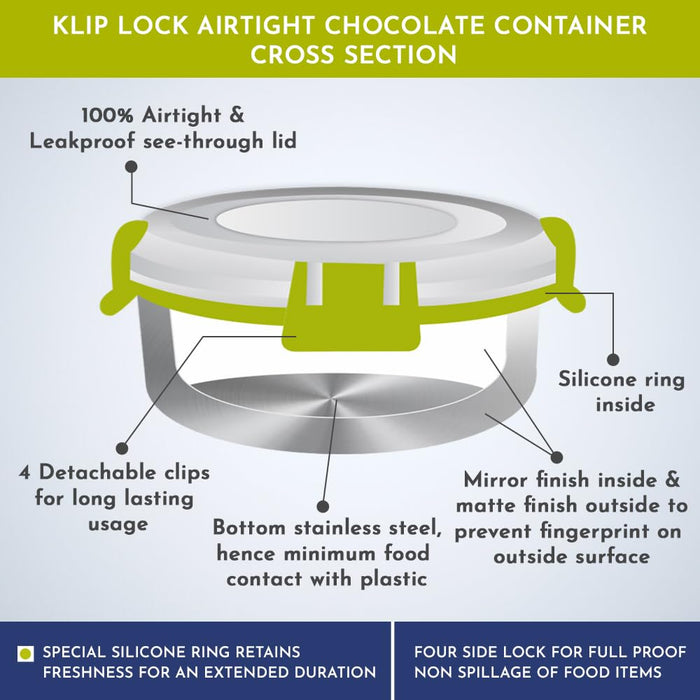 KLIP LOCK AIRTIGHT CHOCOLATE CONTAINER CROSS SECTION

100% Airtight & Leakproof see-through lid

Silicone ring inside

4 Detachable clips for long lasting usage

Bottom stainless steel, hence minimum food contact with plastic

Mirror finish inside & matte finish outside to prevent fingerprint on outside surface

SPECIAL SILICONE RING RETAINS FRESHNESS FOR AN EXTENDED DURATION

FOUR SIDE LOCK FOR FULL PROOF NON SPILLAGE OF FOOD ITEMS