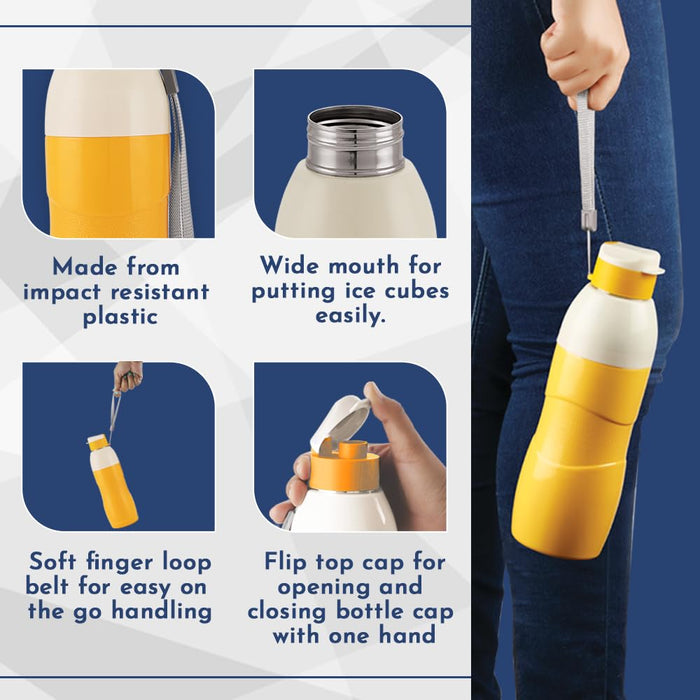 Made from impact resistant plastic

Wide mouth for putting ice cubes easily.

Soft finger loop belt for easy on the go handling

Flip top cap for opening and closing bottle cap with one hand