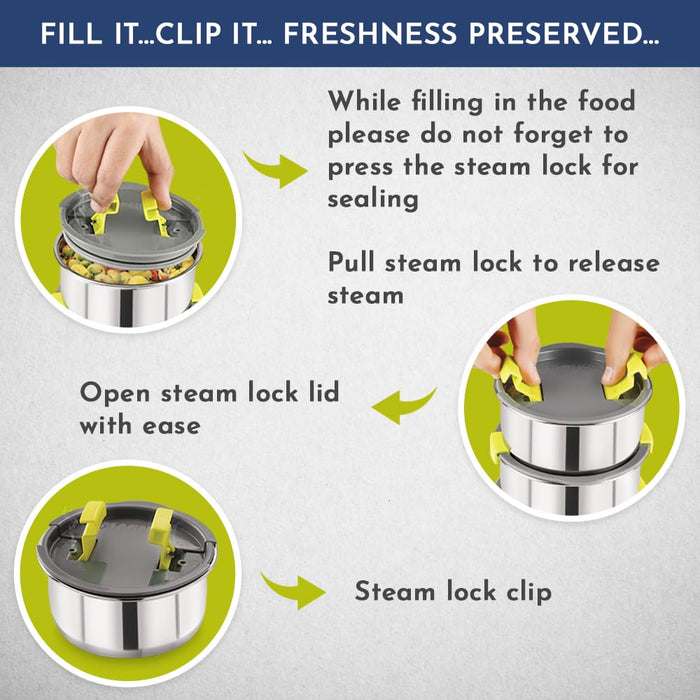 FILL IT...CLIP IT... FRESHNESS PRESERVED...

While filling in the food please do not forget to press the steam lock for sealing

Pull steam lock to release steam

Open steam lock lid with ease

Steam lock clip