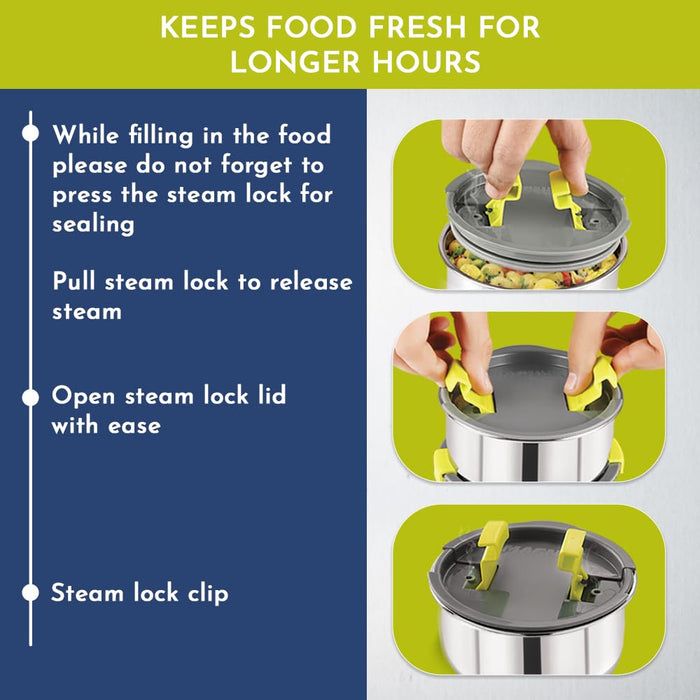 KEEPS FOOD FRESH FOR LONGER HOURS

While filling in the food please do not forget to press the steam lock for sealing

Pull steam lock to release steam

Open steam lock lid with ease

Steam lock clip