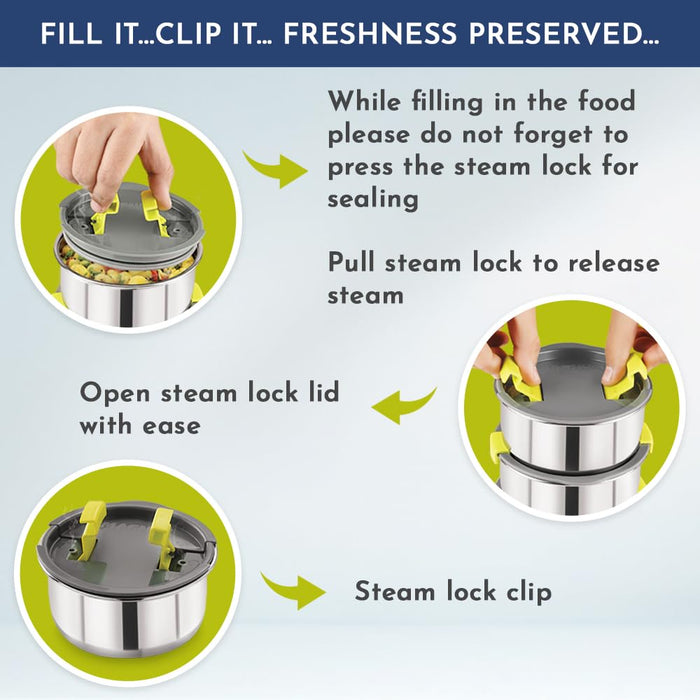 FILL IT...CLIP IT... FRESHNESS PRESERVED...

While filling in the food please do not forget to press the steam lock for sealing

Pull steam lock to release steam

Open steam lock lid with ease

Steam lock clip