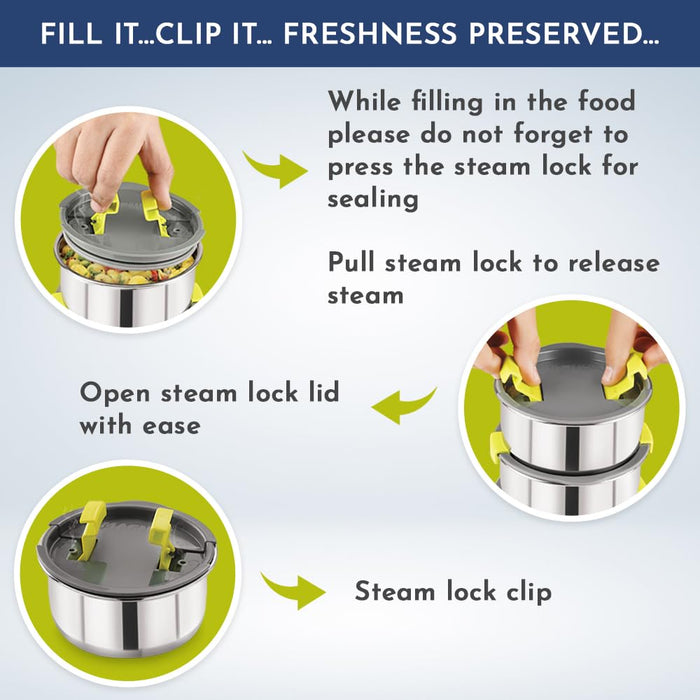 FILL IT...CLIP IT... FRESHNESS PRESERVED...

While filling in the food please do not forget to press the steam lock for sealing

Pull steam lock to release steam

Open steam lock lid with ease

Steam lock clip