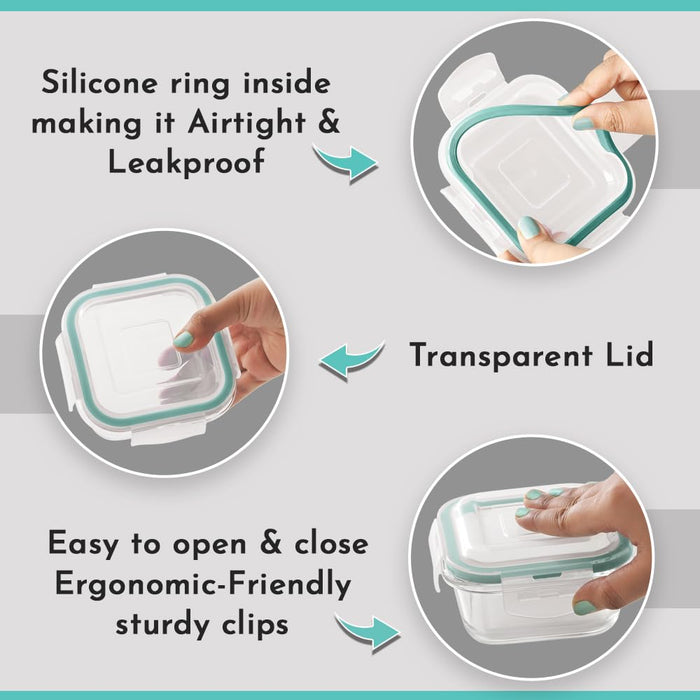 Silicone ring inside making it Airtight & Leakproof

Transparent Lid

Easy to open & close Ergonomic-Friendly sturdy clips