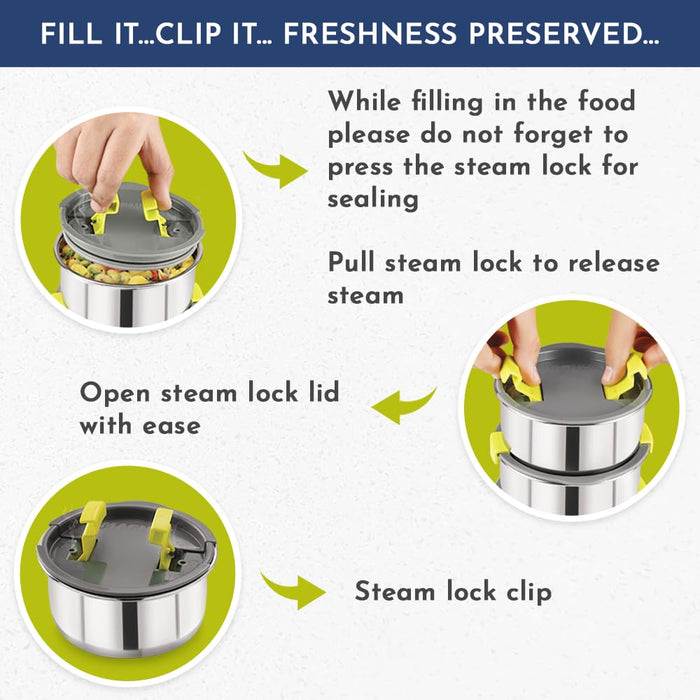 FILL IT...CLIP IT... FRESHNESS PRESERVED...

While filling in the food please do not forget to press the steam lock for sealing

Pull steam lock to release steam

Open steam lock lid with ease

Steam lock clip