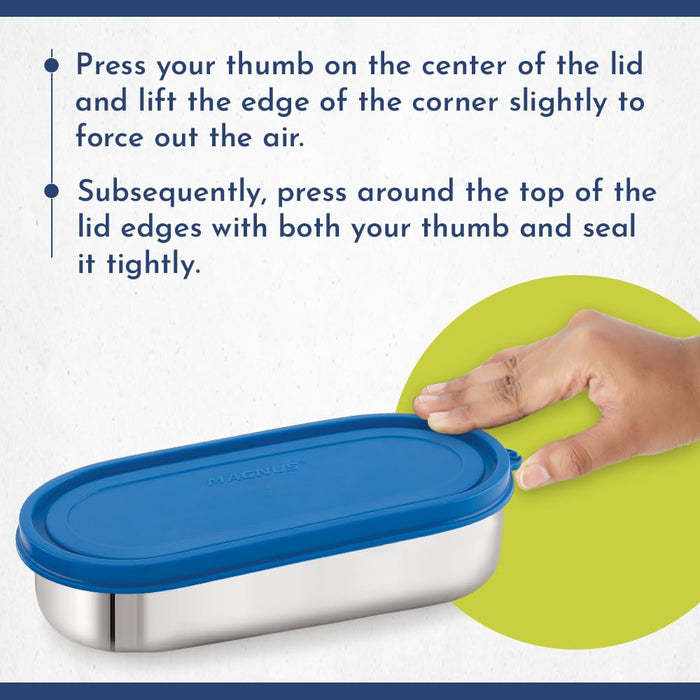 Press your thumb on the center of the lid and lift the edge of the corner slightly to force out the air.

Subsequently, press around the top of the lid edges with both your thumb and seal it tightly.

MAGNUS