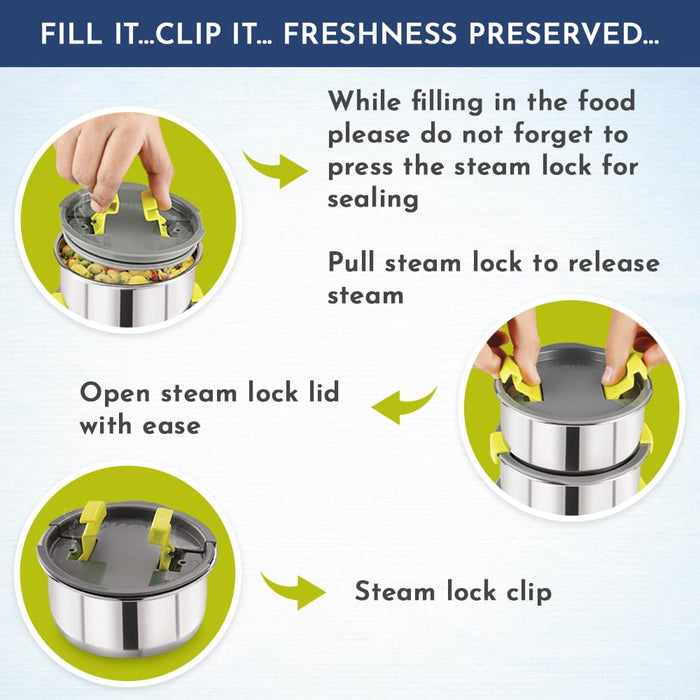 FILL IT...CLIP IT... FRESHNESS PRESERVED...

While filling in the food please do not forget to press the steam lock for sealing

Pull steam lock to release steam

Open steam lock lid with ease

Steam lock clip