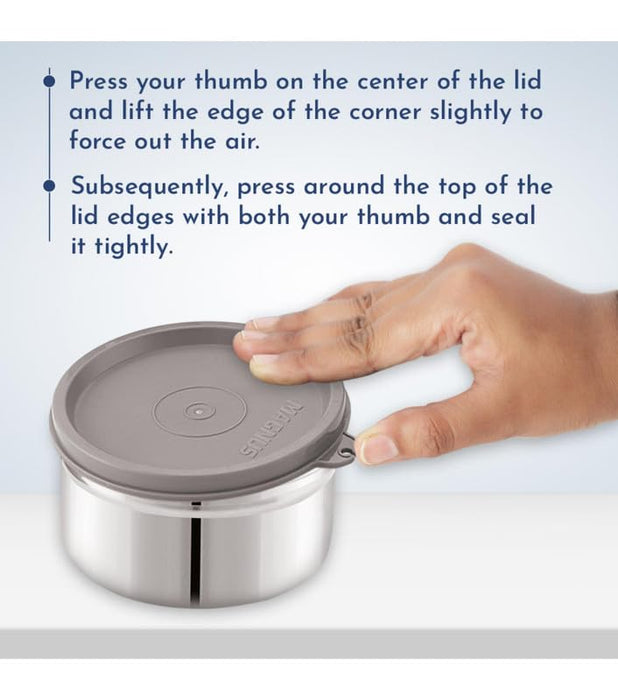 Press your thumb on the center of the lid and lift the edge of the corner slightly to force out the air.

Subsequently, press around the top of the lid edges with both your thumb and seal it tightly.

MAGNUS