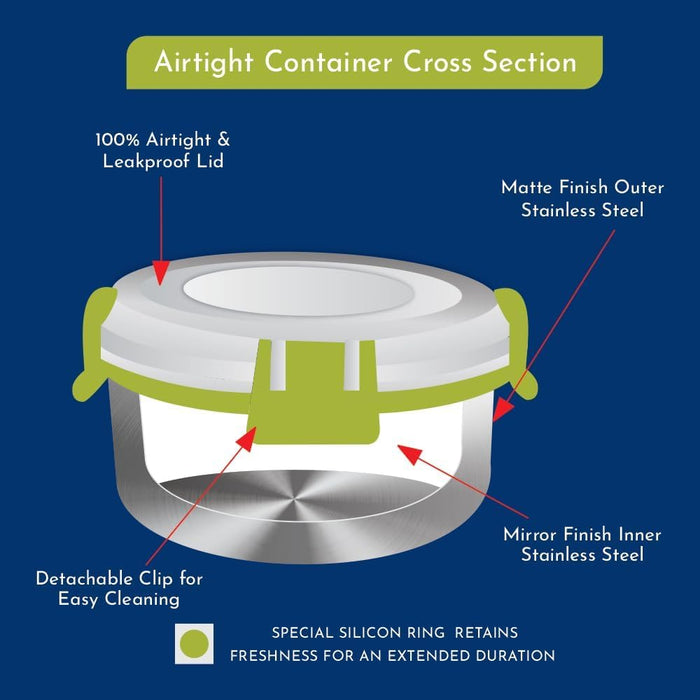 Airtight Container Cross Section

100% Airtight & Leakproof Lid

Matte Finish Outer Stainless Steel

Mirror Finish Inner Stainless Steel

Detachable Clip for Easy Cleaning

SPECIAL SILICON RING RETAINS FRESHNESS FOR AN EXTENDED DURATION