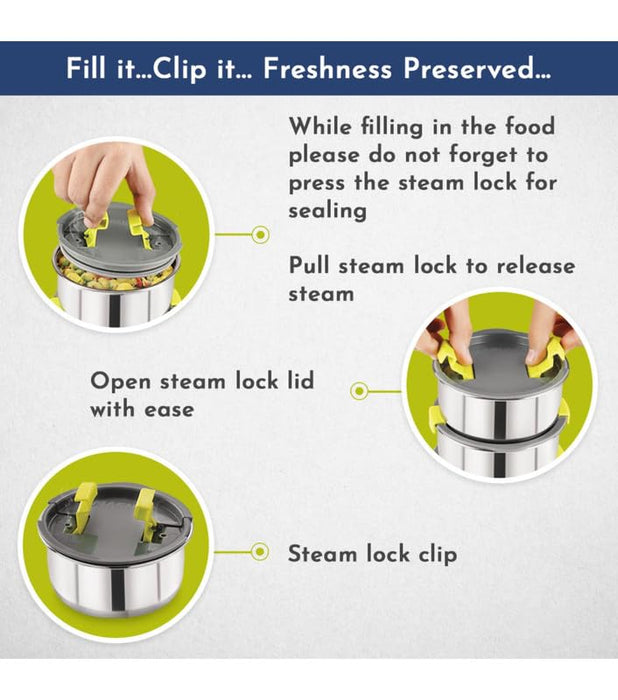 Fill it...Clip it... Freshness Preserved...

While filling in the food please do not forget to press the steam lock for sealing

Pull steam lock to release steam

Open steam lock lid with ease

Steam lock clip