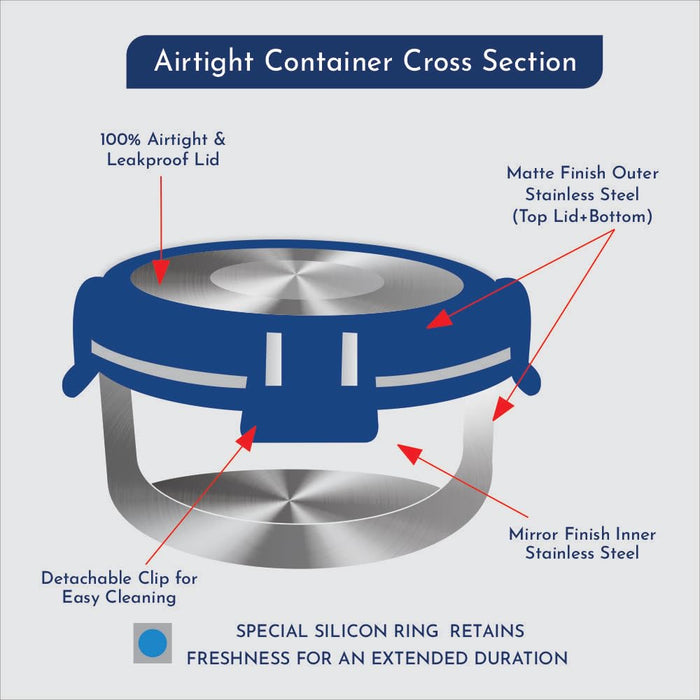 Airtight Container Cross Section

100% Airtight & Leakproof Lid

Matte Finish Outer Stainless Steel (Top Lid+Bottom)

Mirror Finish Inner Stainless Steel

Detachable Clip for Easy Cleaning

SPECIAL SILICON RING RETAINS FRESHNESS FOR AN EXTENDED DURATION