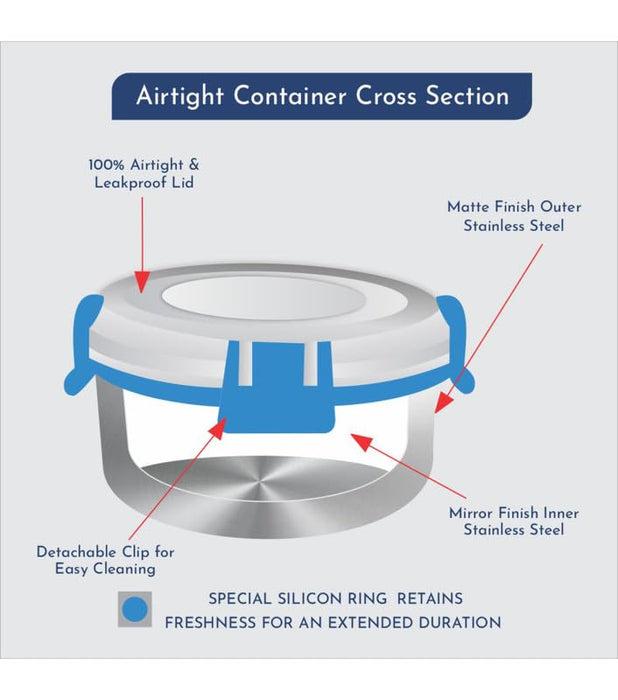 Airtight Container Cross Section

100% Airtight & Leakproof Lid

Matte Finish Outer Stainless Steel

Mirror Finish Inner Stainless Steel

Detachable Clip for Easy Cleaning

SPECIAL SILICON RING RETAINS FRESHNESS FOR AN EXTENDED DURATION