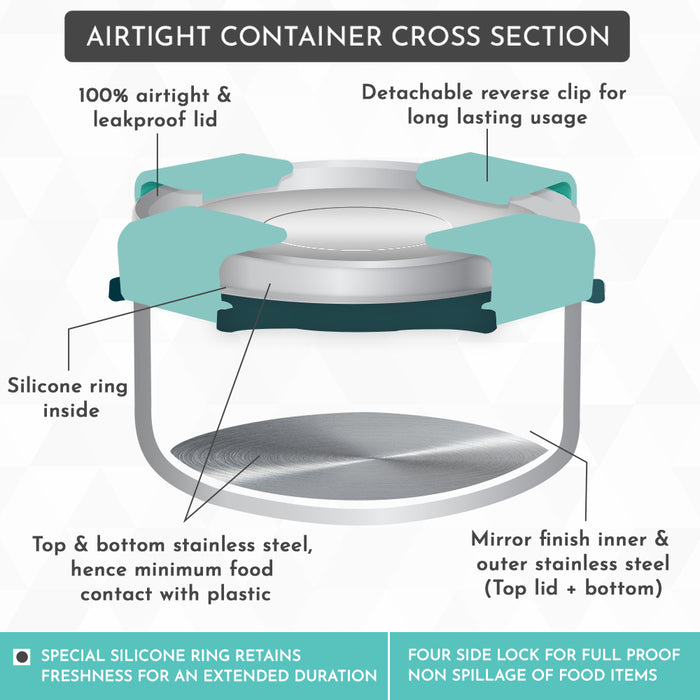 AIRTIGHT CONTAINER CROSS SECTION

100% airtight & leakproof lid

Detachable reverse clip for long lasting usage

Silicone ring inside

Top & bottom stainless steel, hence minimum food contact with plastic

Mirror finish inner & outer stainless steel (Top lid + bottom)

SPECIAL SILICONE RING RETAINS FRESHNESS FOR AN EXTENDED DURATION

FOUR SIDE LOCK FOR FULL PROOF NON SPILLAGE OF FOOD ITEMS